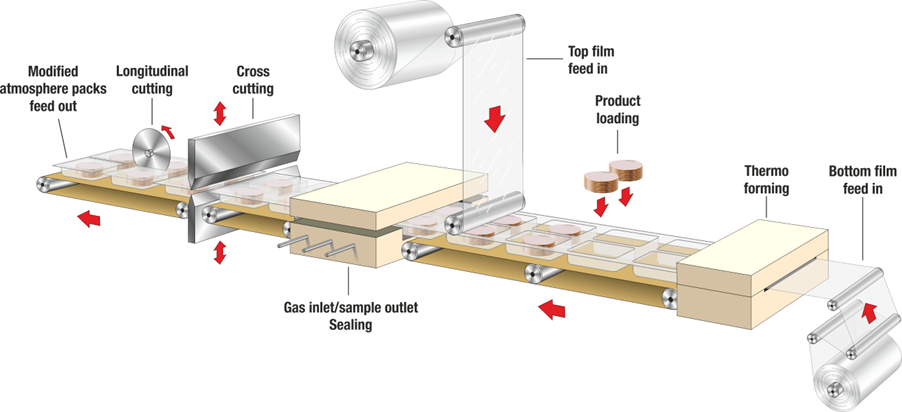 Modified atmosphere packs feed out

Longitudinal cutting

Cross cutting

Top film feed in

Product loading

Thermo forming

Bottom film feed in

Gas inlet/sample outlet Sealing